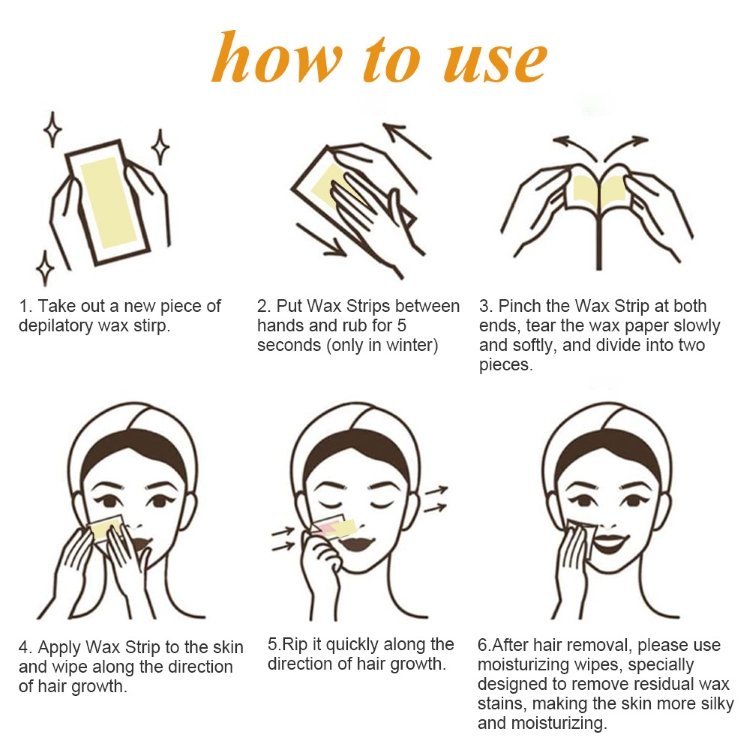 how to use

1. Take out a new piece of depilatory wax stirp.

2. Put Wax Strips between hands and rub for 5 seconds (only in winter)

3. Pinch the Wax Strip at both ends, tear the wax paper slowly and softly, and divide into two pieces.

4. Apply Wax Strip to the skin and wipe along the direction of hair growth.

5.Rip it quickly along the direction of hair growth.

6.After hair removal, please use moisturizing wipes, specially designed to remove residual wax stains, making the skin more silky and moisturizing.